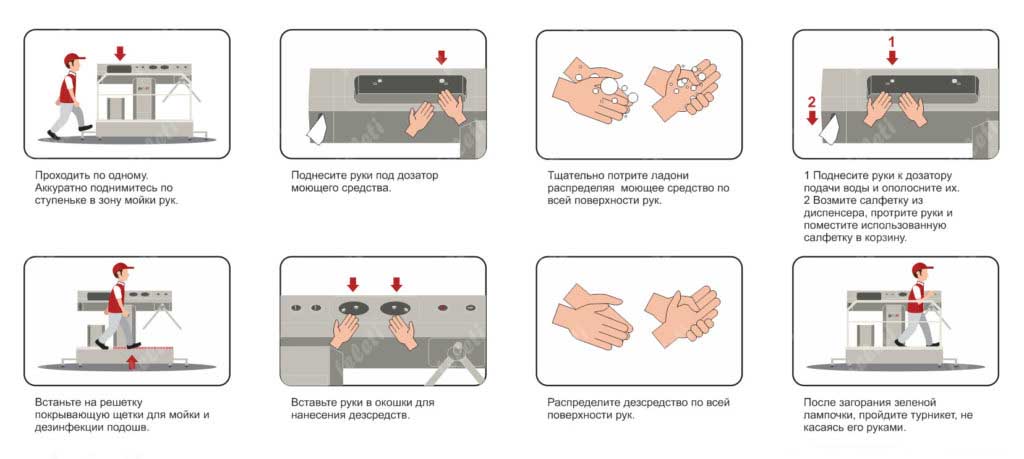 Проходить по одному. Аккуратно поднимитесь по ступеньке в зону мойки рук.

Поднесите руки под дозатор моющего средства.

Тщательно потрите ладони распределяя моющее средство по всей поверхности рук.

1

2

1 Поднесите руки к дозатору подачи воды и ополосните их.
2 Возмите салфетку из диспенсера, протрите руки и поместите использованную салфетку в корзину.

Встаньте на решетку покрывающую щетки для мойки и дезинфекции подошв.

Вставьте руки в окошки для нанесения дезсредств.

Распределите дезсредство по всей поверхности рук.

После загорания зеленой лампочки, пройдите турникет, не касаясь его руками.