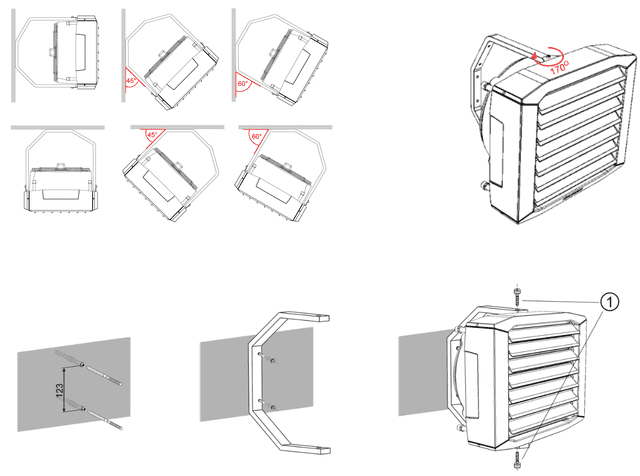 45°
60°
45°
60°
170°
123
1