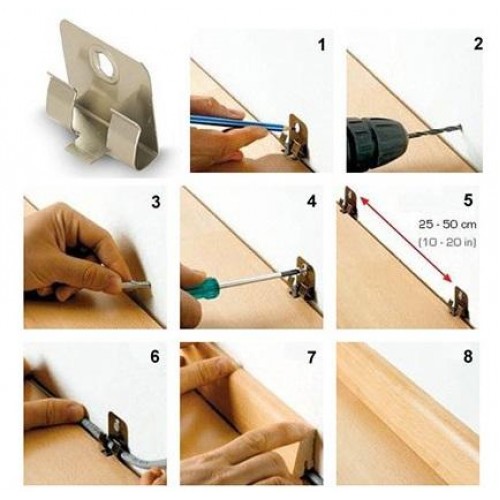 1

2

3

4

5

25 - 50 cm
(10 - 20 in)

6

7

8