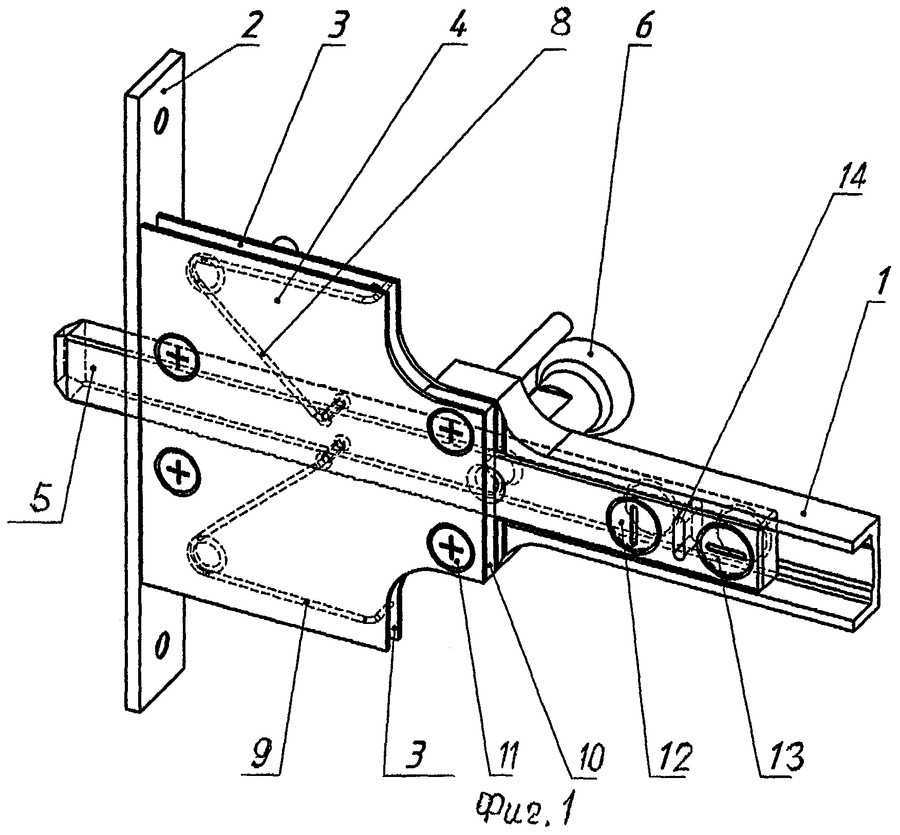 2
3
4
8
6
14
1
5
9
3
11
10
12
13
Фиг. 1