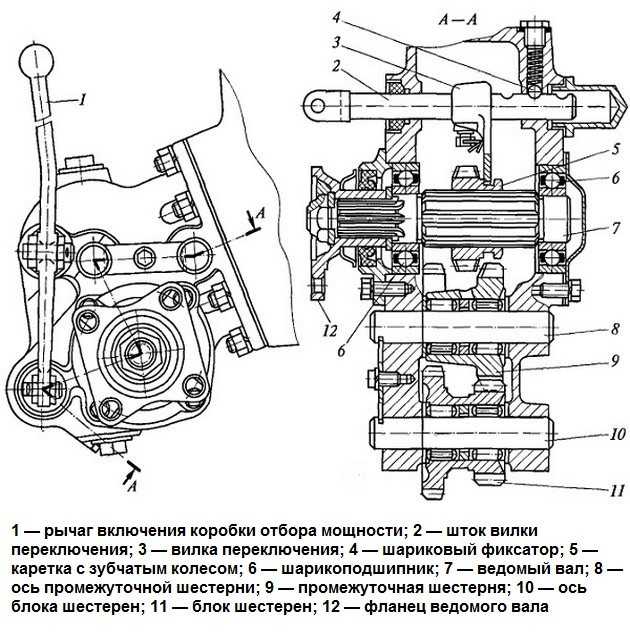 1

A

A

A — A

4

3

2

5

6

7

12

6

8

9

10

11

1 — рычаг включения коробки отбора мощности; 2 — шток вилки переключения; 3 — вилка переключения; 4 — шариковый фиксатор; 5 — каретка с зубчатым колесом; 6 — шарикоподшипник; 7 — ведомый вал; 8 — ось промежуточной шестерни; 9 — промежуточная шестерня; 10 — ось блока шестерен; 11 — блок шестерен; 12 — фланец ведомого вала