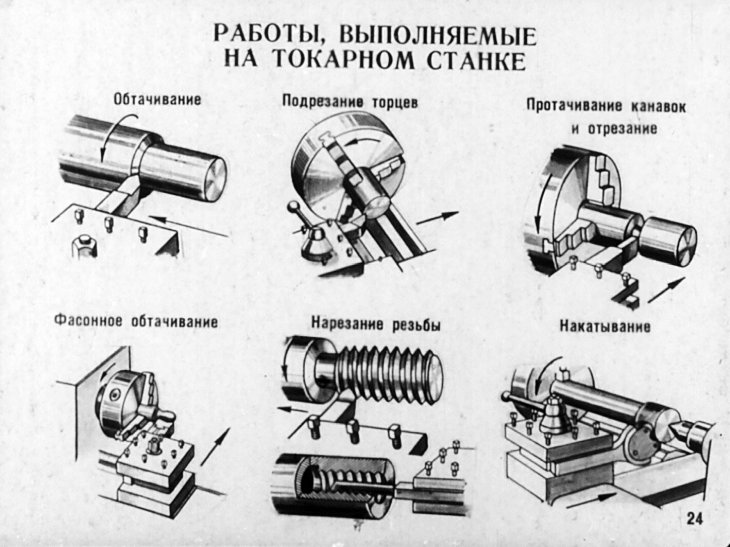 РАБОТЫ, ВЫПОЛНЯЕМЫЕ НА ТОКАРНОМ СТАНКЕ

Обтачивание

Подрезание торцев

Протачивание канавок и отрезание

Фасонное обтачивание

Нарезание резьбы

Накатывание

24