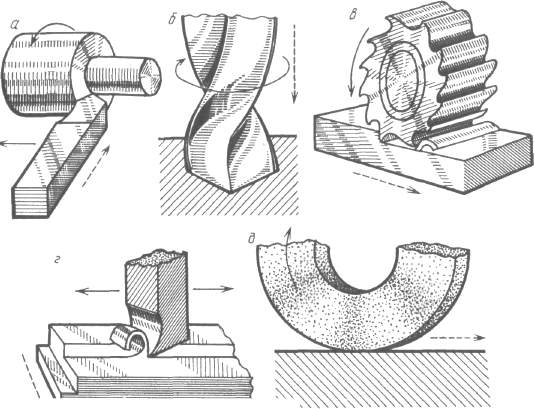 а
б
в
г
д