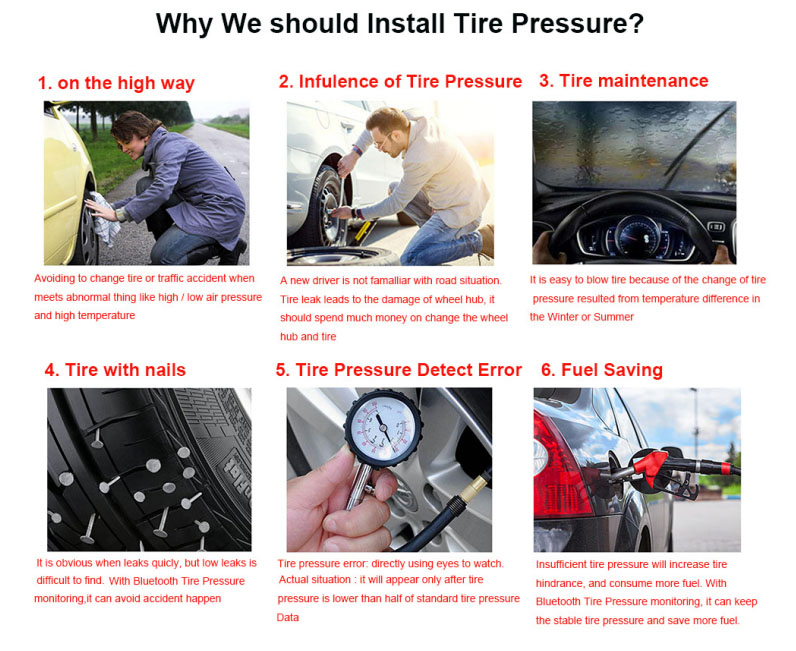 Why We should Install Tire Pressure?

1. on the high way

Avoiding to change tire or traffic accident when meets abnormal thing like high / low air pressure and high temperature

2. Infulence of Tire Pressure

A new driver is not famalliar with road situation. Tire leak leads to the damage of wheel hub, it should spend much money on change the wheel hub and tire

3. Tire maintenance

It is easy to blow tire because of the change of tire pressure resulted from temperature difference in the Winter or Summer

4. Tire with nails

It is obvious when leaks quicly, but low leaks is difficult to find. With Bluetooth Tire Pressure monitoring,it can avoid accident happen

5. Tire Pressure Detect Error

Tire pressure error: directly using eyes to watch. Actual situation : it will appear only after tire pressure is lower than half of standard tire pressure Data

6. Fuel Saving

Insufficient tire pressure will increase tire hindrance, and consume more fuel. With Bluetooth Tire Pressure monitoring, it can keep the stable tire pressure and save more fuel.