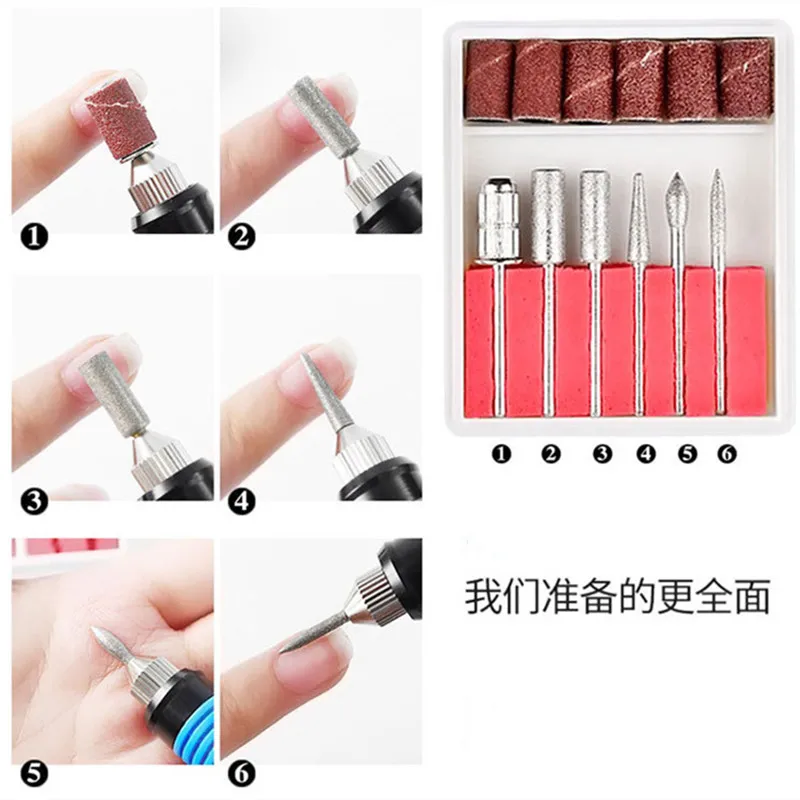 ❶ ❷

❸ ❹

❺ ❻

❶ ❷ ❸ ❹ ❺ ❻

我们准备的更全面